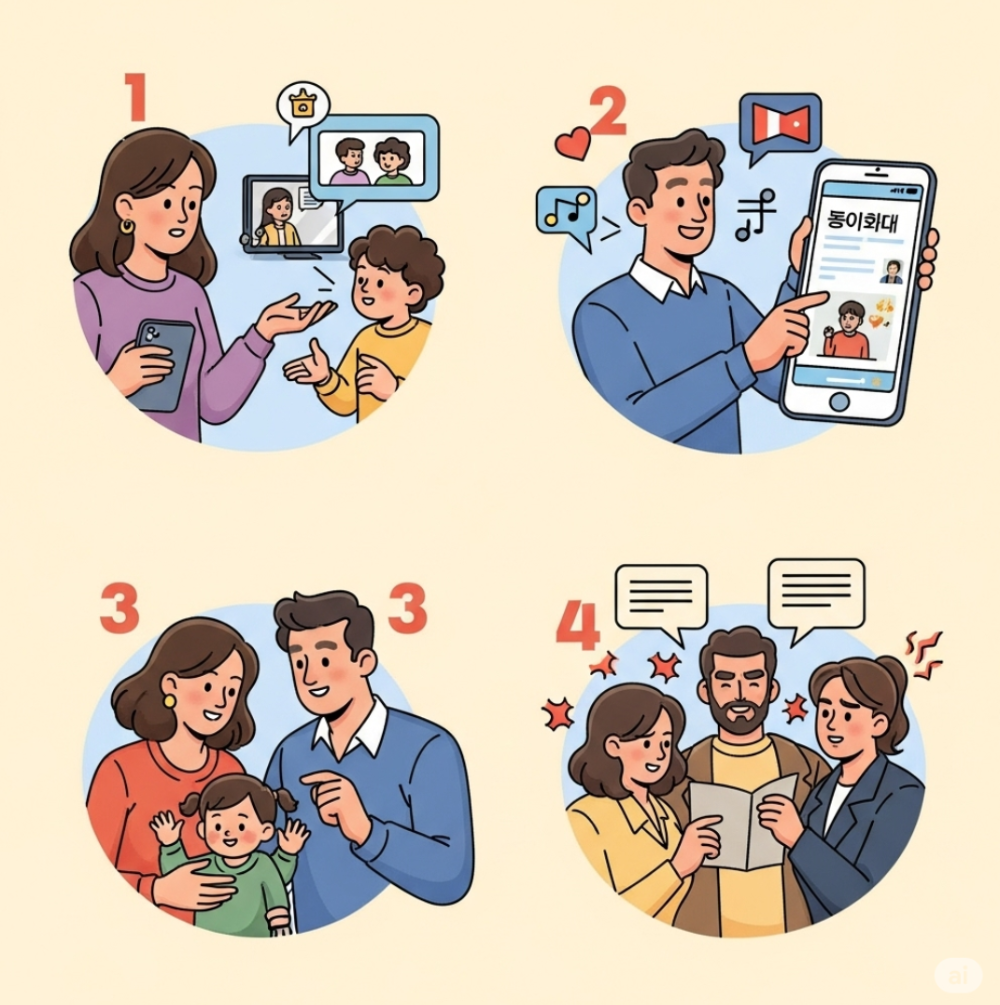 1

2

동이화대

3

3

4